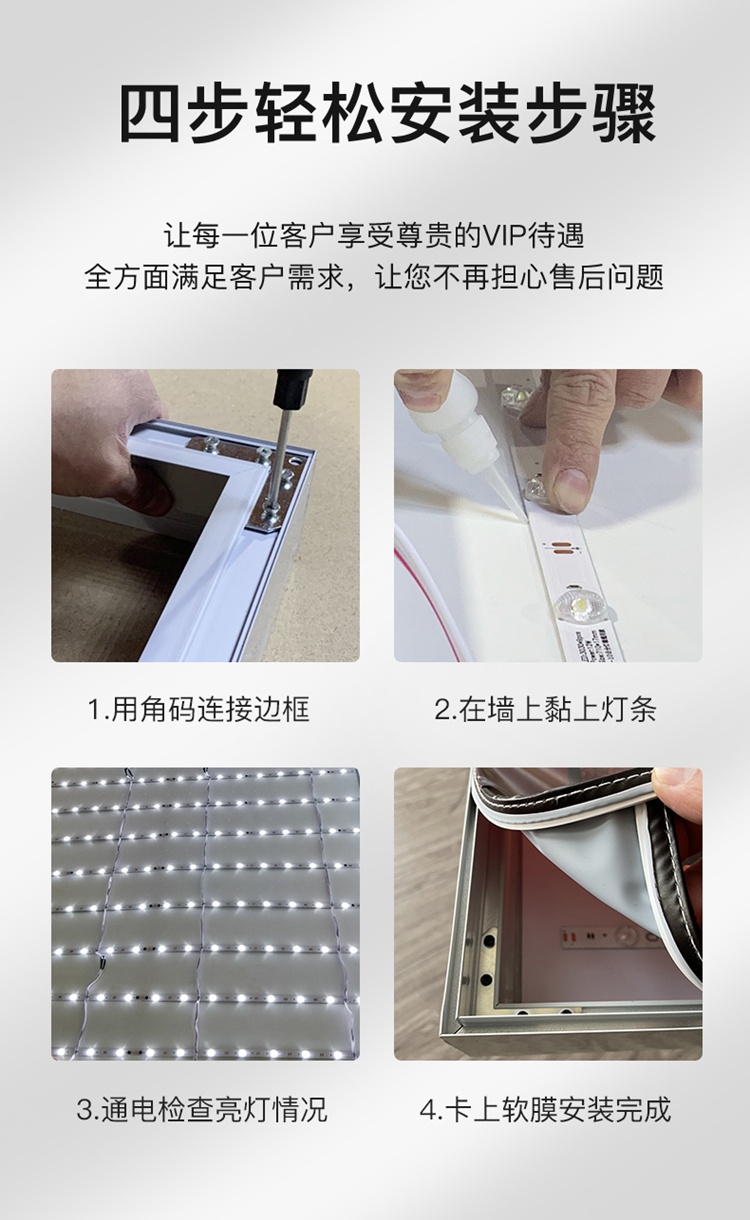 四步轻松安装步骤

让每一位客户享受尊贵的VIP待遇
全方面满足客户需求，让您不再担心售后问题

1.用角码连接边框

2.在墙上黏上灯条

3.通电检查亮灯情况

4.卡上软膜安装完成